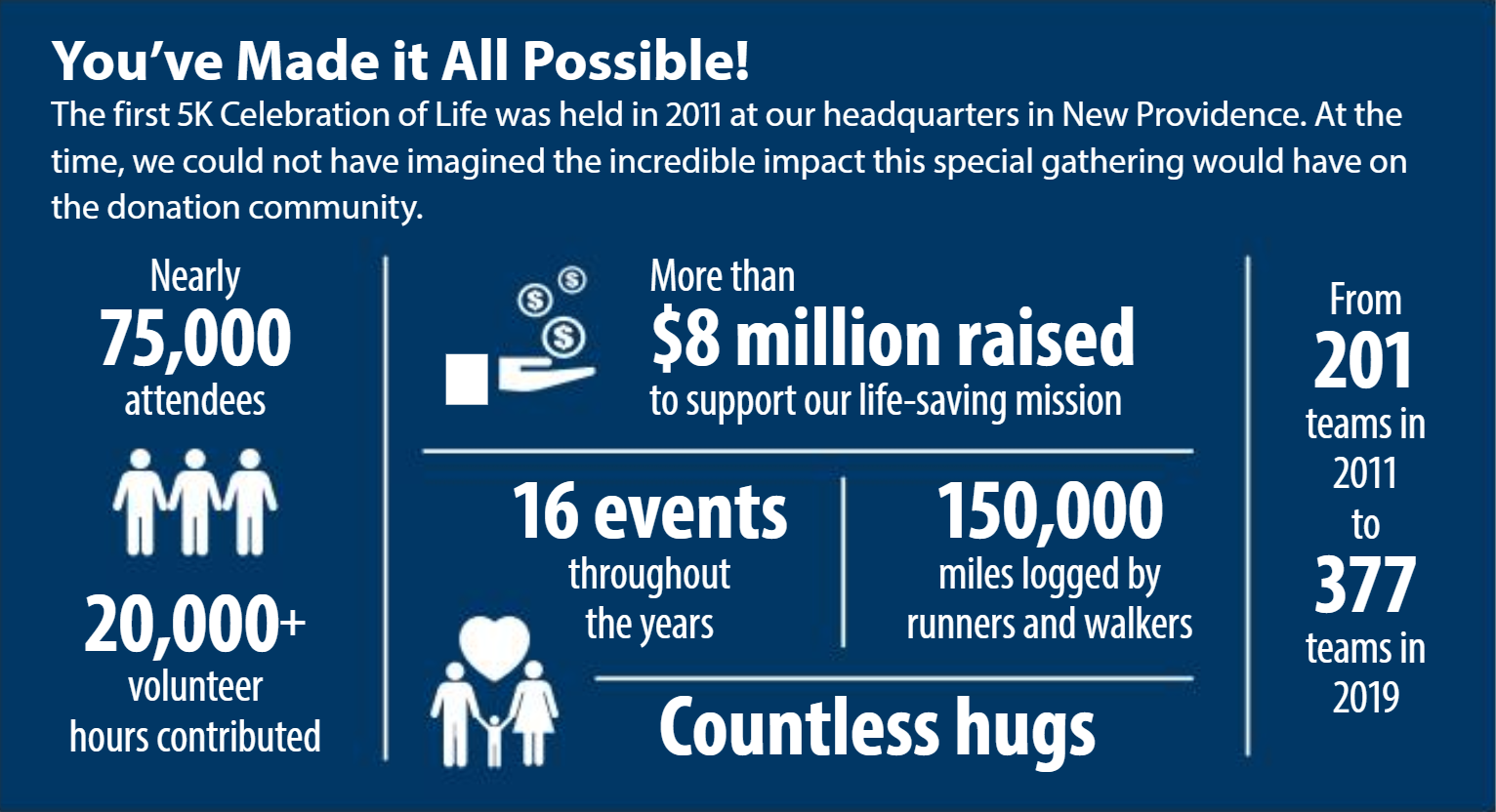 You've Made it All Possible!
The first 5K Celebration of Life was held in 2011 at our headquarters in New Providence. At the time, we could not have imagined the incredible impact this special gathering would have on the donation community.

Nearly
75,000
attendees

20,000+
volunteer
hours contributed

More than
$8 million raised
to support our life-saving mission

16 events
throughout
the years

150,000
miles logged by
runners and walkers

Countless hugs

From
201
teams in
2011
to
377
teams in
2019